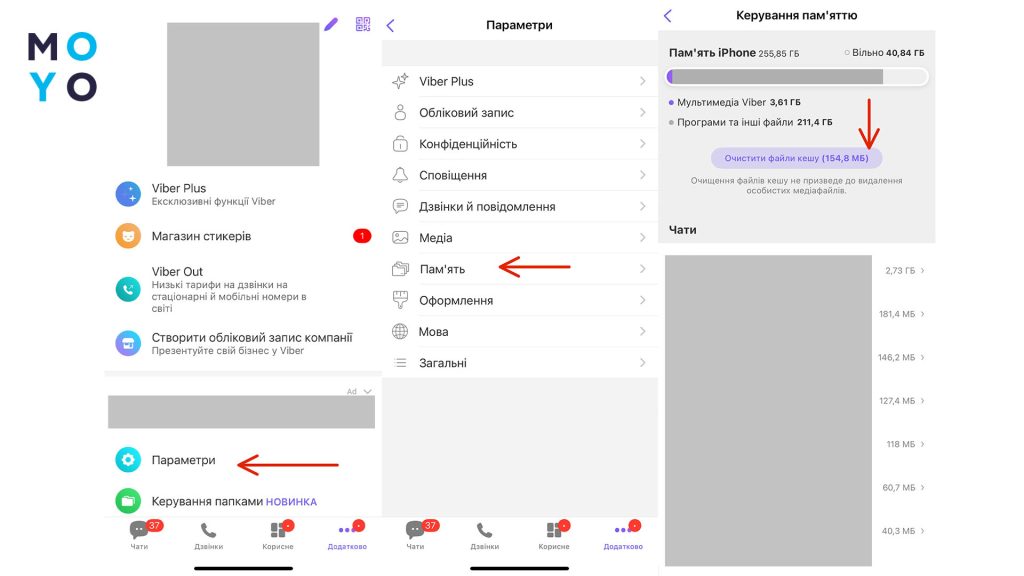 MOYO

Viber Plus
Ексклюзивні функції Viber

Магазин стикерів 1

Viber Out
Низькі тарифи на дзвінки на стаціонарні й мобільні номери в світі

Створити обліковий запис компанії
Презентуйте свій бізнес у Viber

Ad

Параметри

Керування папками НОВИНКА

37 Чати Дзвінки Корисне Додатково

Параметри

Viber Plus
Обліковий запис
Конфіденційність
Сповіщення
Дзвінки й повідомлення
Медіа
Пам'ять
Оформлення
Мова
Загальні

37 Чати Дзвінки Корисне Додатково

Керування пам'яттю

Пам'ять iPhone 255,85 ГБ Вільно 40,84 ГБ

Мультимедіа Viber 3,61 ГБ
Програми та інші файли 211,4 ГБ

Очистити файли кешу (154,8 МБ)

Очищення файлів кешу не призведе до видалення особистих медіафайлів.

Чати

2,73 ГБ
181,4 МБ
146,2 МБ
127,4 МБ
118 МБ
60,7 МБ
40,3 МБ